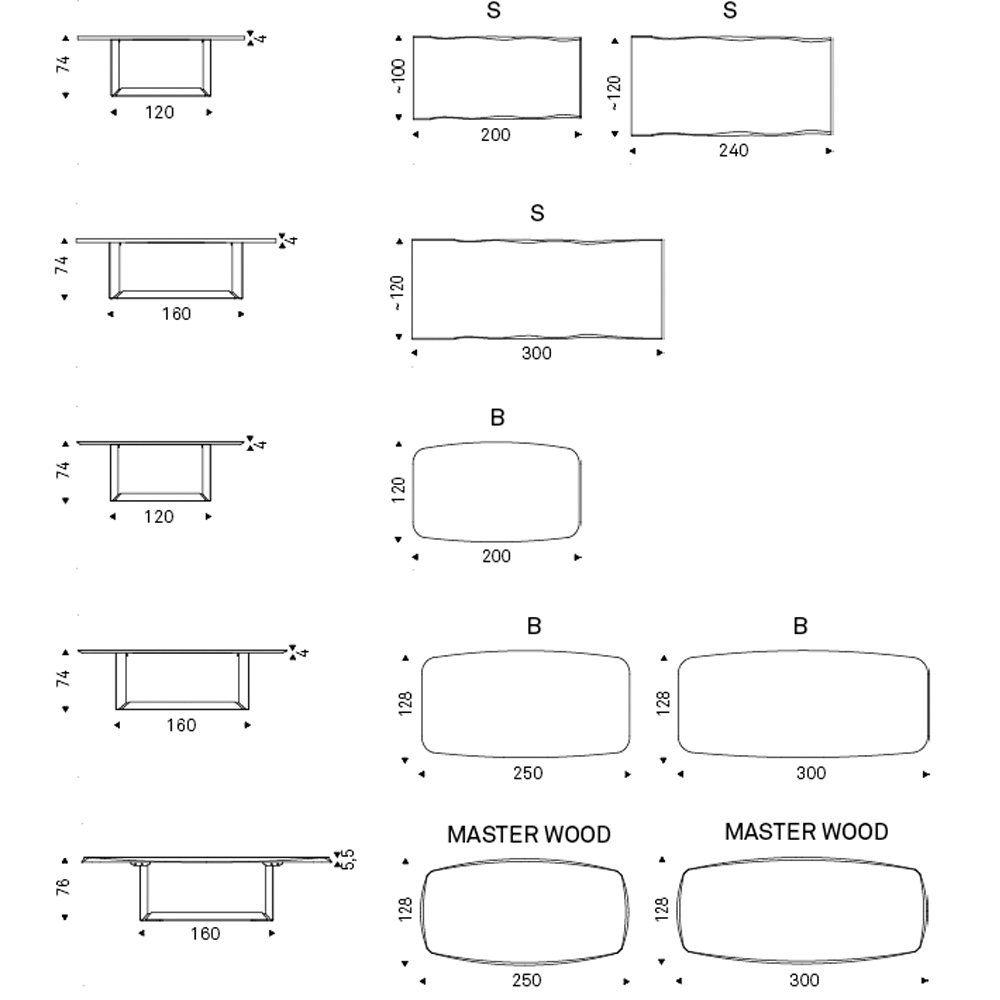 74
4
120

S
~100
200

S
~120
240

74
4
160

S
~120
300

74
4
120

B
120
200

74
4
160

B
128
250

B
128
300

76
5,5
160

MASTER WOOD
128
250

MASTER WOOD
128
300